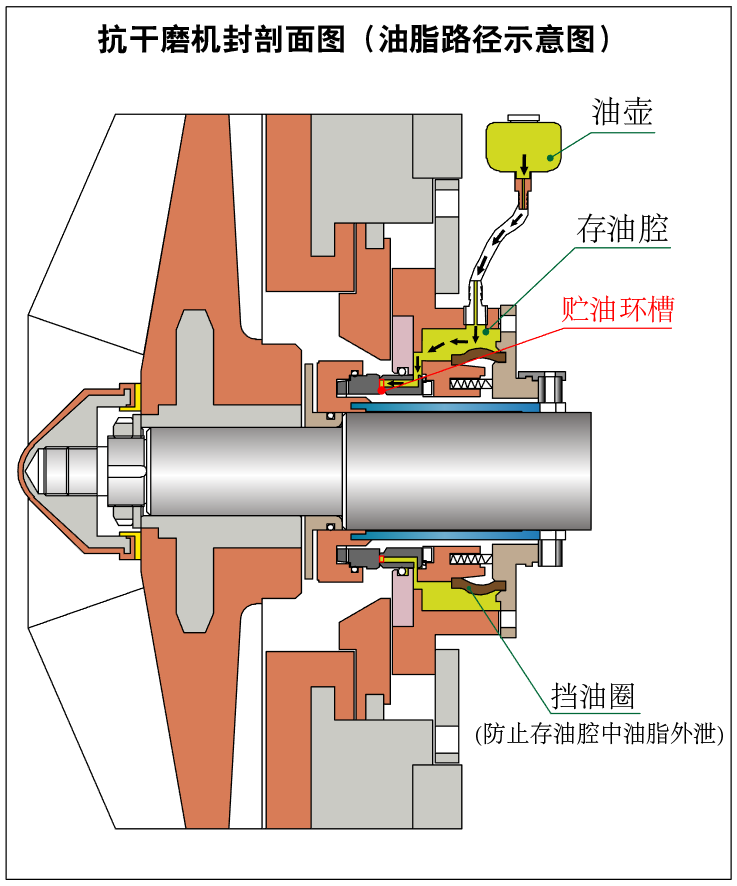 抗干磨机封剖面图（油脂路径示意图）

油壶

存油腔

贮油环槽

挡油圈
(防止存油腔中油脂外泄)