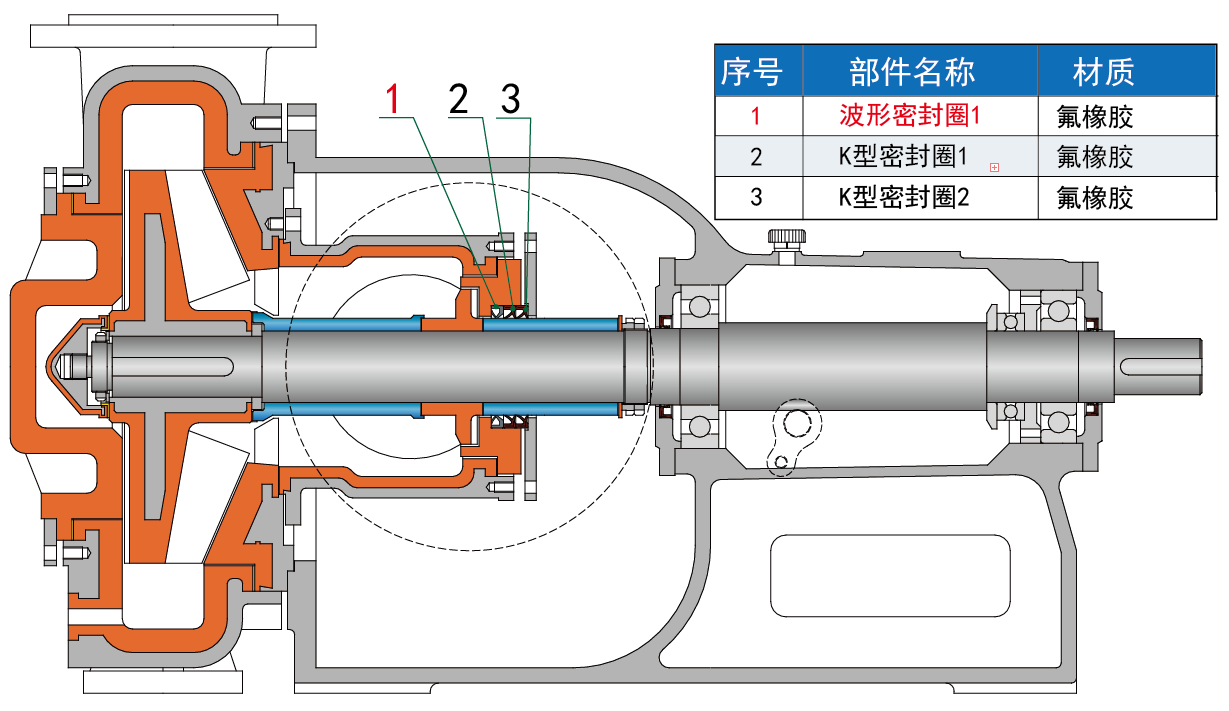 1 2 3

| 序号 | 部件名称 | 材质 |
|---|---|---|
| 1 | 波形密封圈1 | 氟橡胶 |
| 2 | K型密封圈1 | 氟橡胶 |
| 3 | K型密封圈2 | 氟橡胶 |